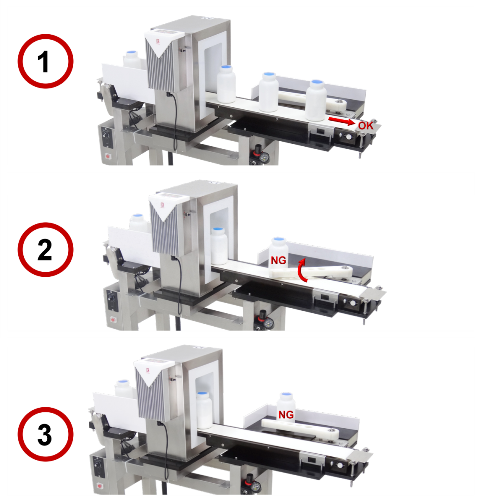 1

OK

2

NG

3

NG